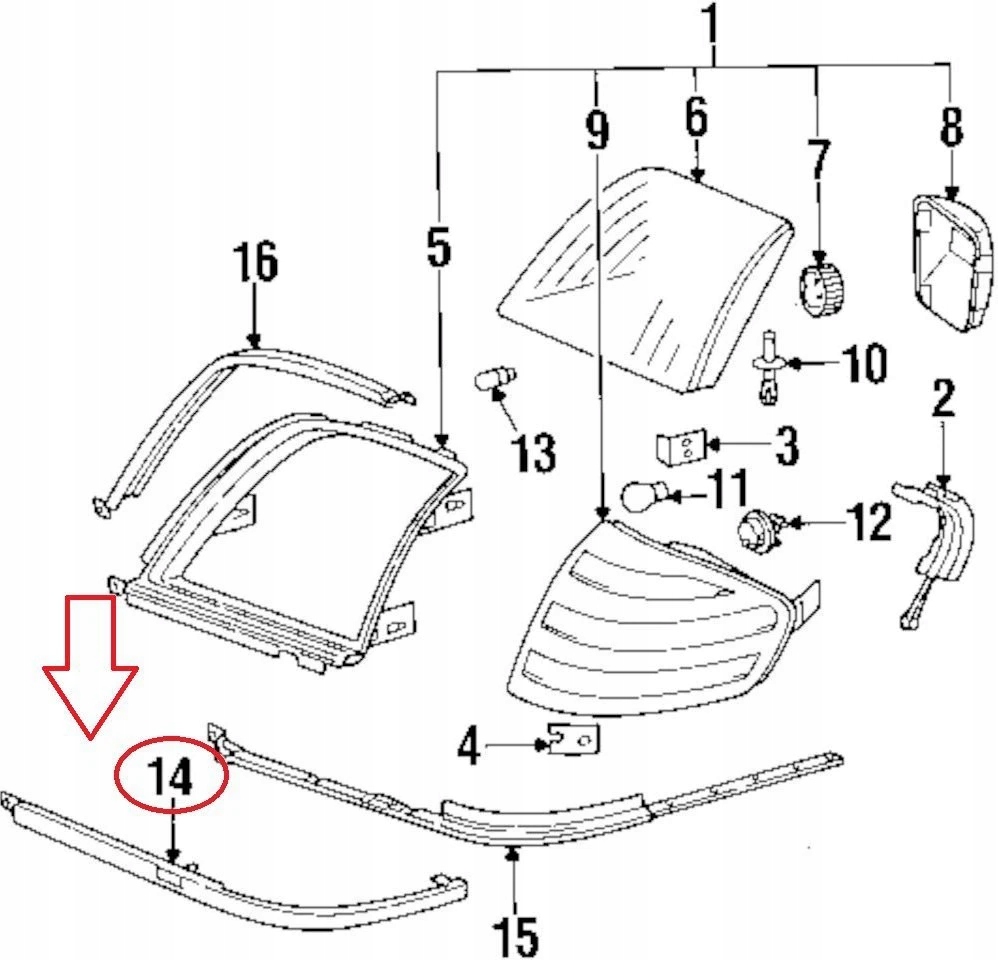 1
9
6
7
8
5
16
10
2
13
3
11
12
4
14
15