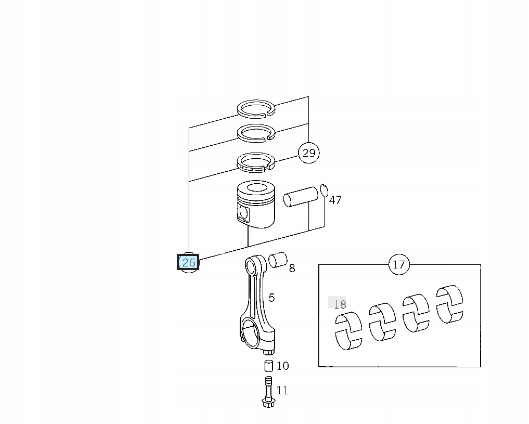 29
47
26
8
5
17
18
10
11