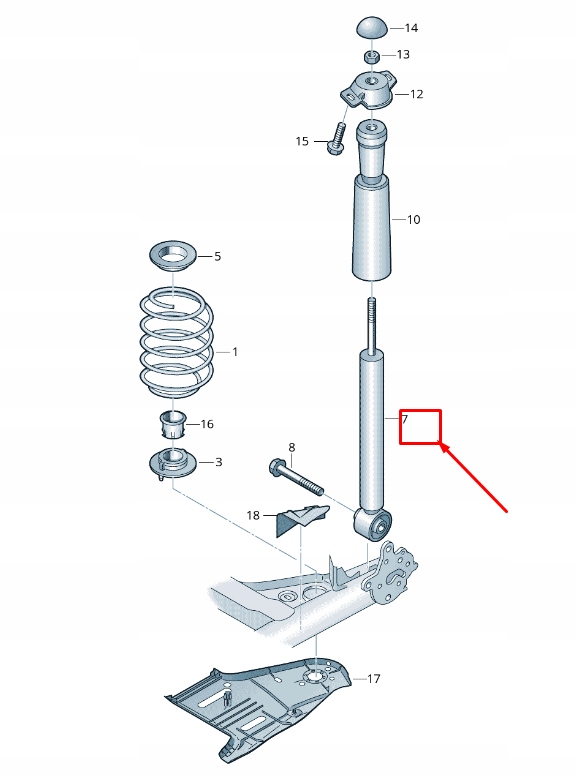 14
13
12
15
10
5
1
16
7
3
8
18
17