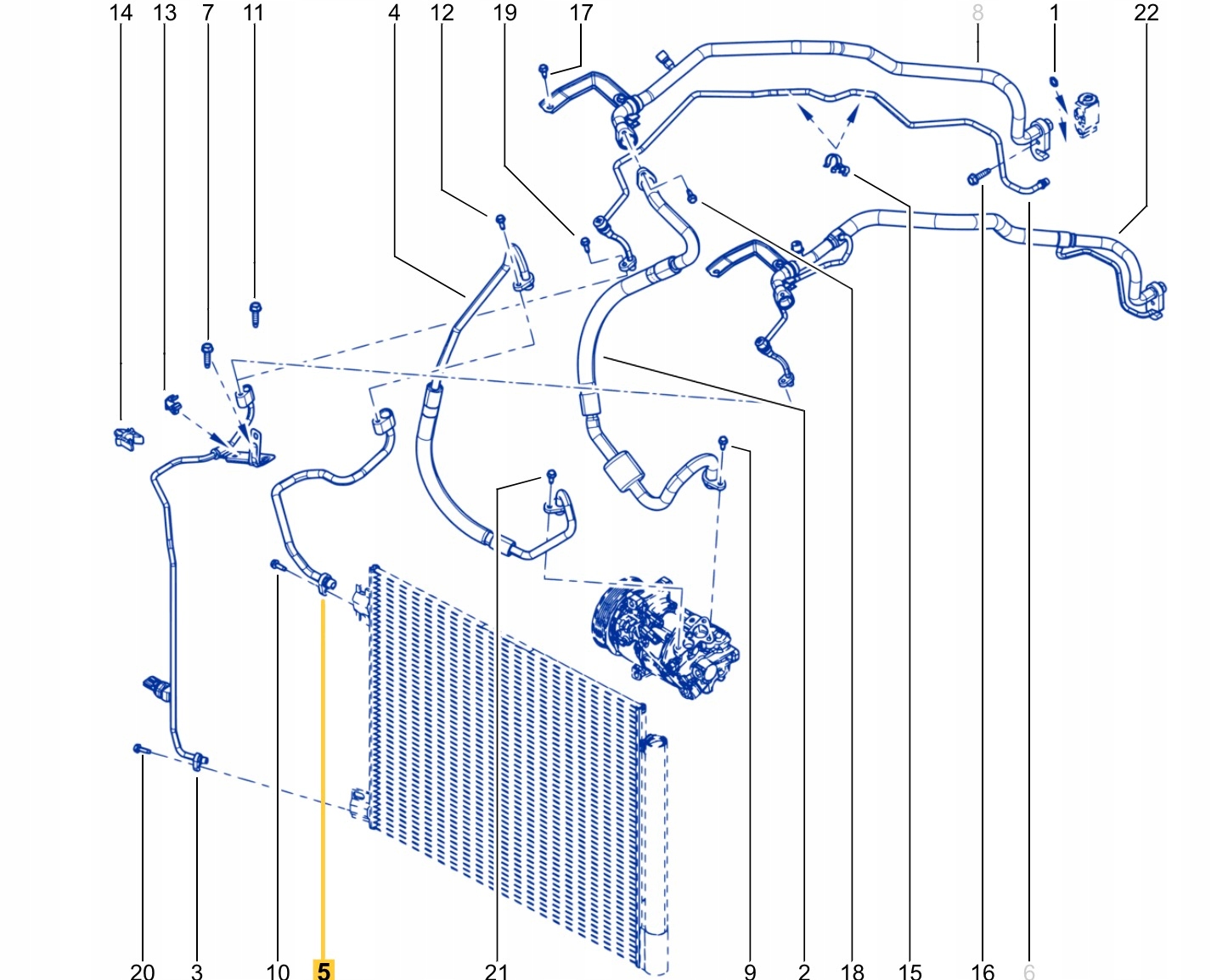 14 13 7 11 4 12 19 17 8 1 22

20 3 10 5 21 9 2 18 15 16 6