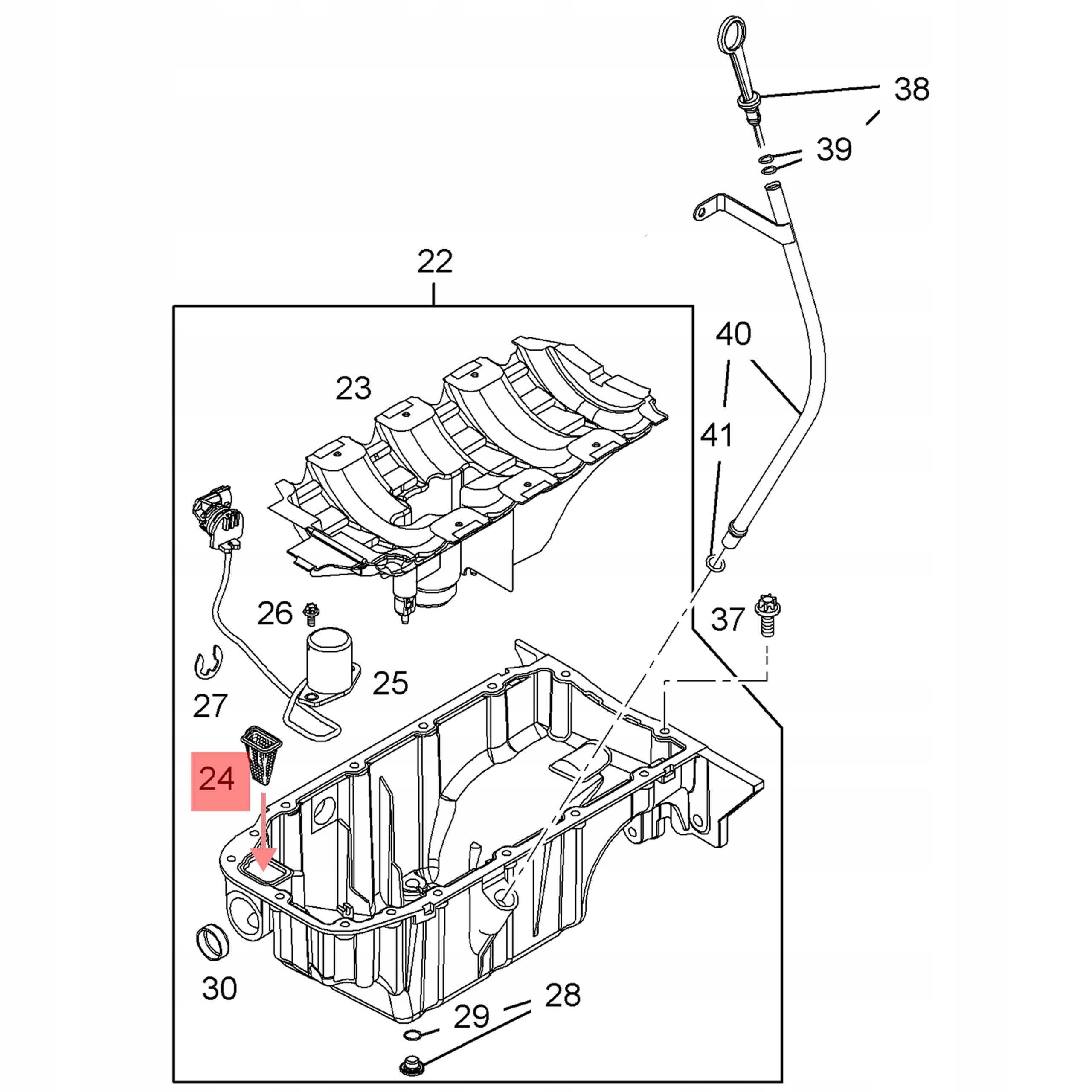 38
39
22
40
23
41
26
37
25
27
24
30
29
28