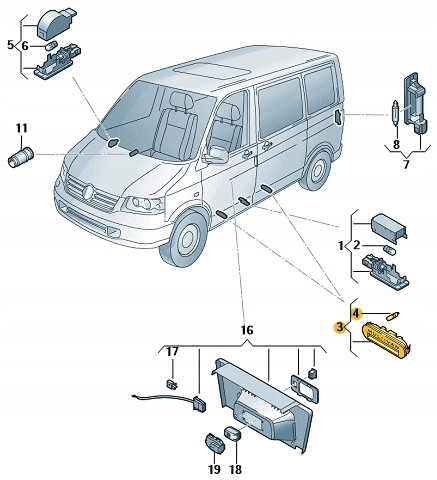 5
6
11
8
7
1
2
4
3
16
17
19
18