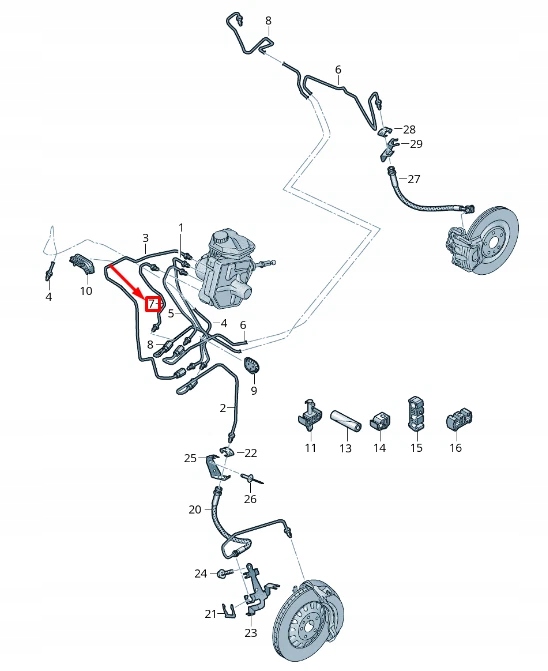 8
6
28
29
27
3
1
4
10
7
5
4
6
8
9
2
11
13
14
15
16
25
22
26
20
24
21
23