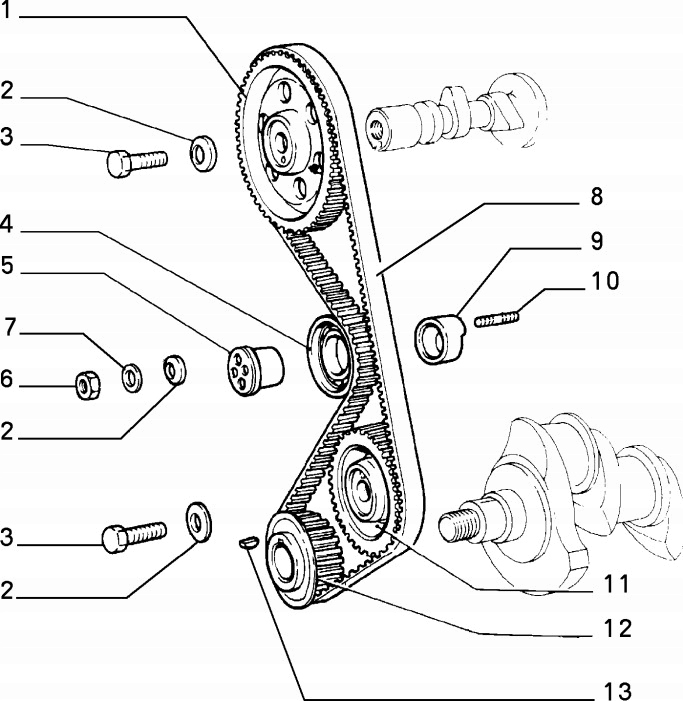 1
2
3
4
5
7
6
2
3
2
8
9
10
11
12
13