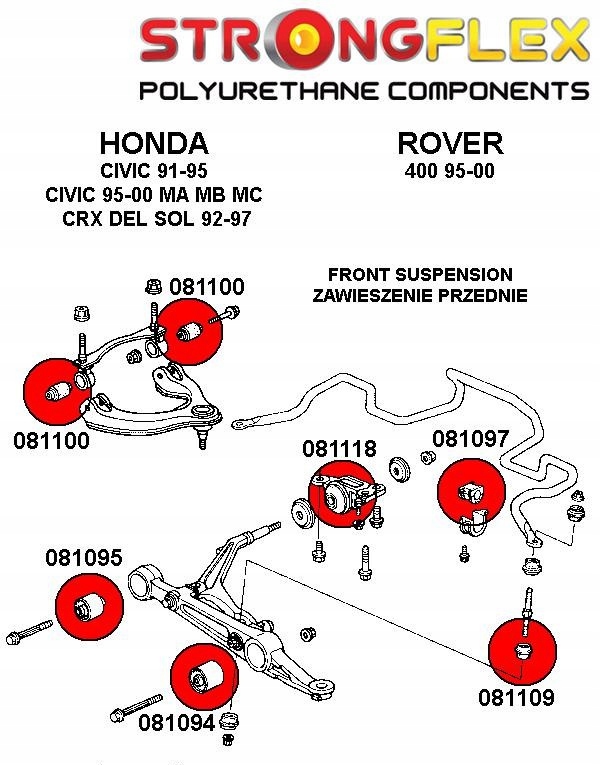 STRONGFLEX
POLYURETHANE COMPONENTS

HONDA
CIVIC 91-95
CIVIC 95-00 MA MB MC
CRX DEL SOL 92-97

ROVER
400 95-00

FRONT SUSPENSION
ZAWIESZENIE PRZEDNIE

081100

081100

081118

081097

081095

081094

081109