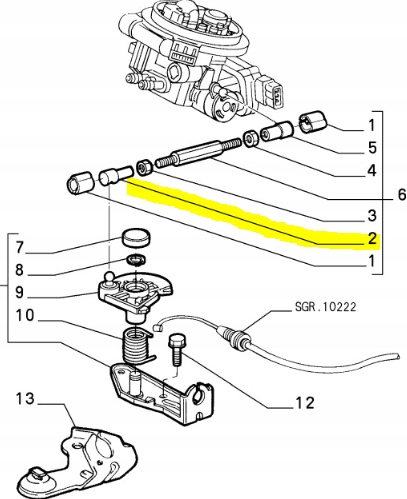 1
5
4
6
3
2
1
7
8
9
10
SGR.10222
12
13