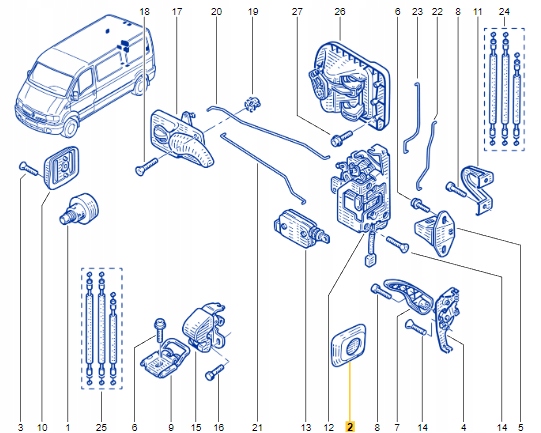 18 17 20 19 27 26 6 23 22 8 11 24

3 10 1 25 6 9 15 16 21 13 12 2 8 7 14 4 14 5