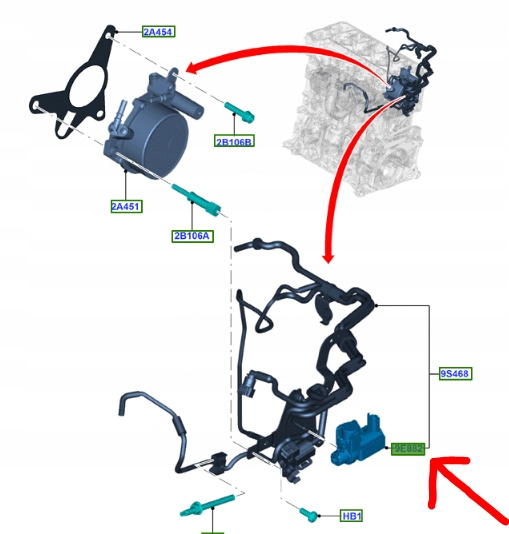 2A454

2B106B

2A451

2B106A

9S468

9E882

HB1