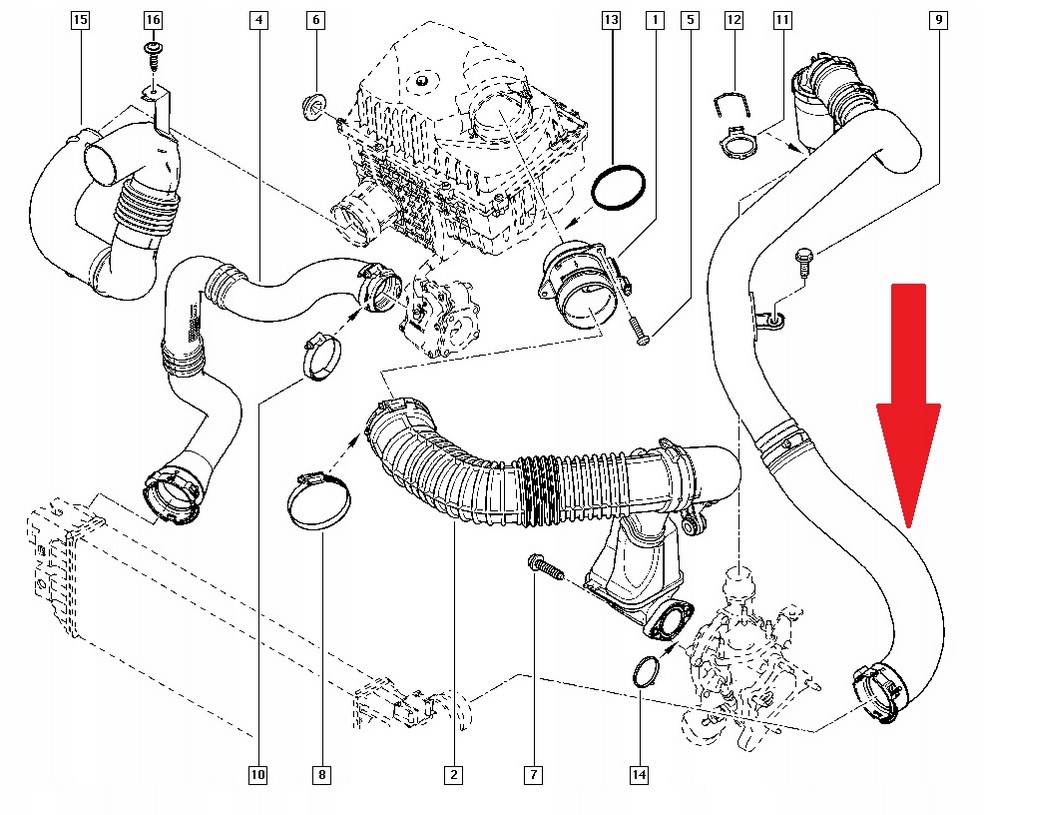 15
16
4
6
13
1
5
12
11
9
10
8
2
7
14