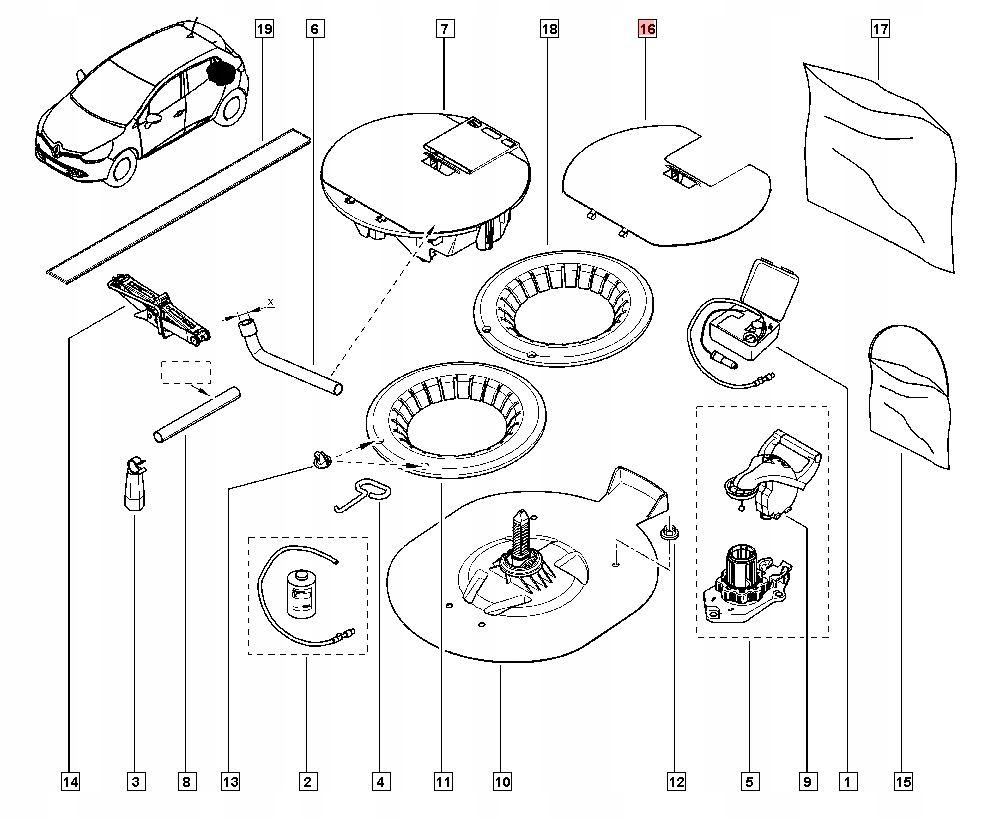 19
6
7
18
16
17
x
14
3
8
13
2
4
11
10
12
5
9
1
15