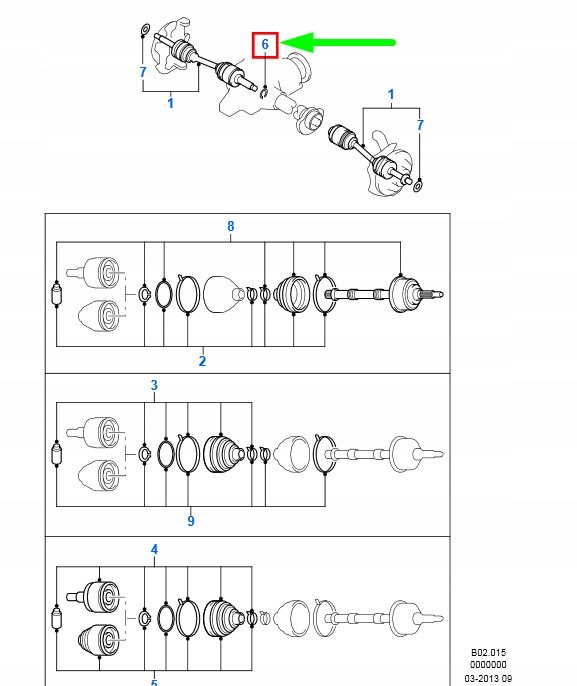 6
7
1
1
7
8
2
3
9
4
5
B02.015
0000000
03-2013 09