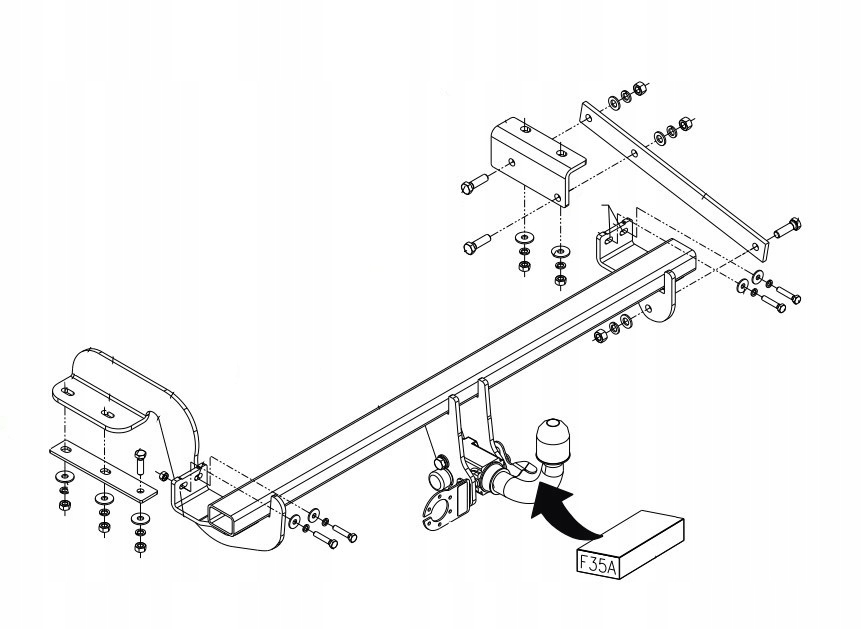 F35A