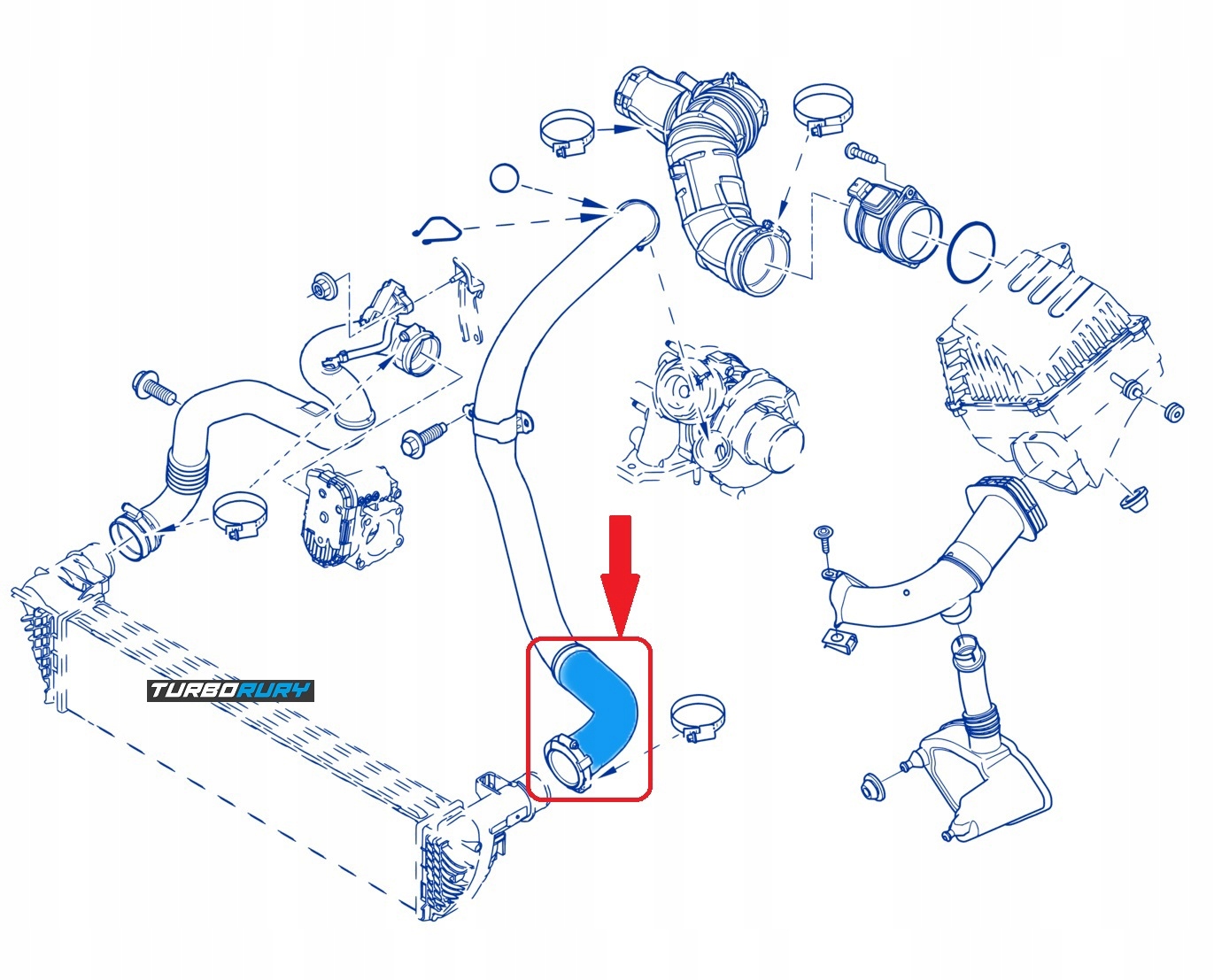 TURBORURY