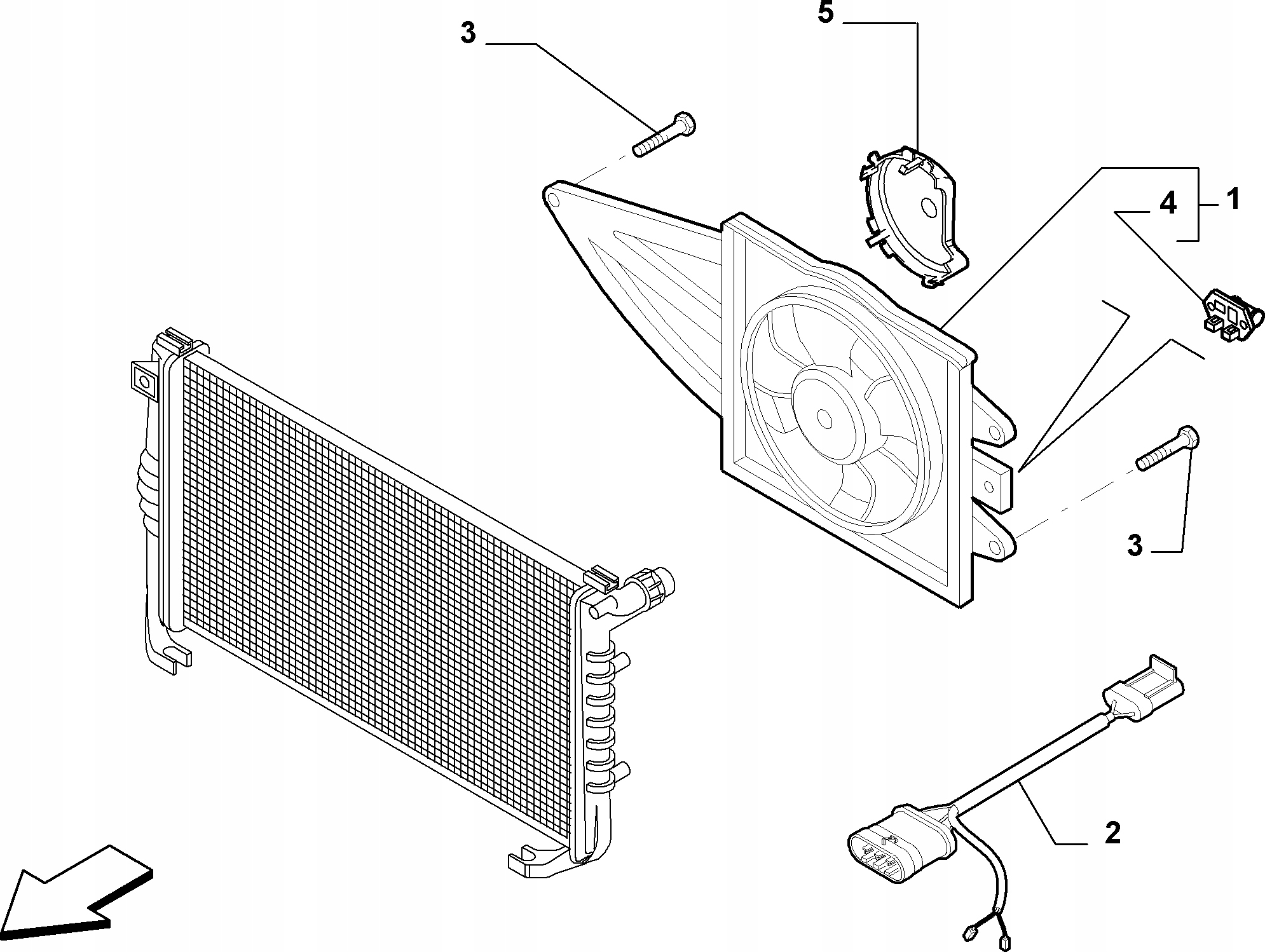 3
5
4
1
3
2