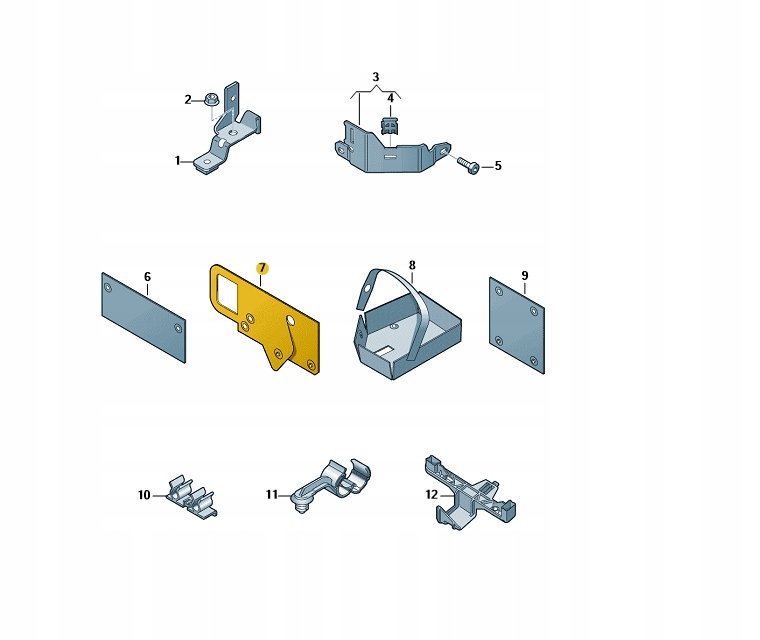 2
1
3
4
5
6
7
8
9
10
11
12