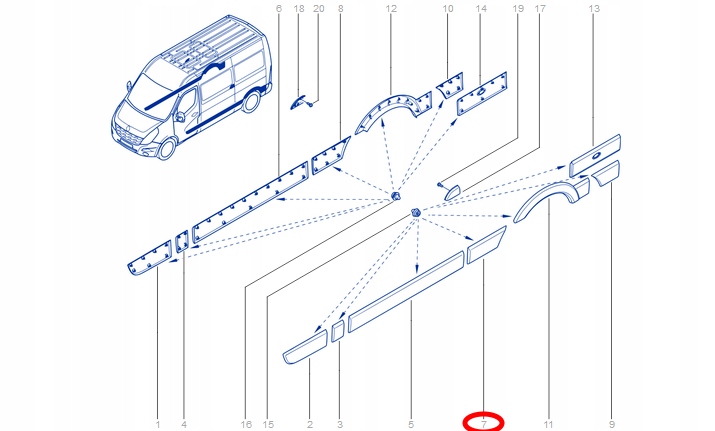 6 18 20 8 12 10 14 19 17 13

1 4 16 15 2 3 5 7 11 9