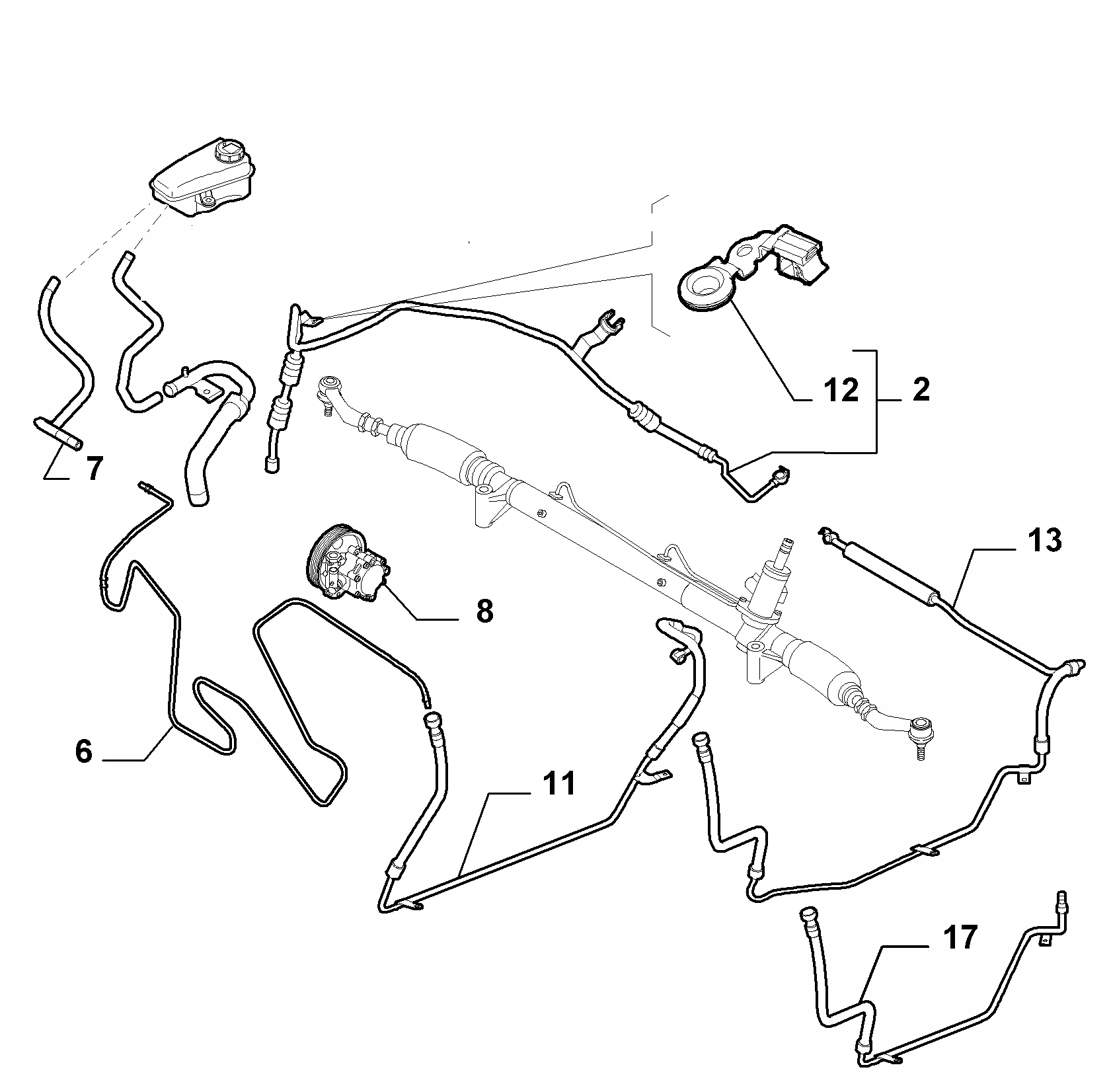 12
2
7
13
8
6
11
17