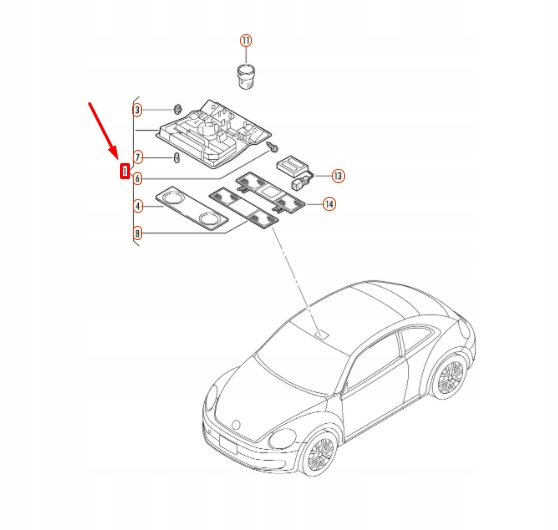 11
3
7
1
6
13
4
14
8