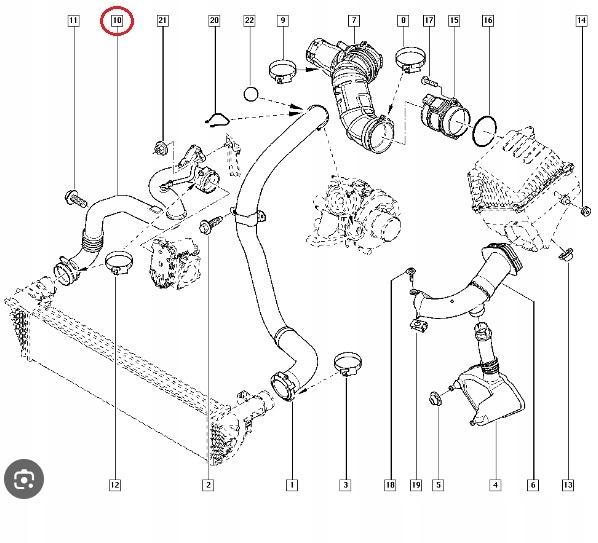 11
10
21
20
22
9
7
8
17
15
16
14
12
2
1
3
18
19
5
4
6
13