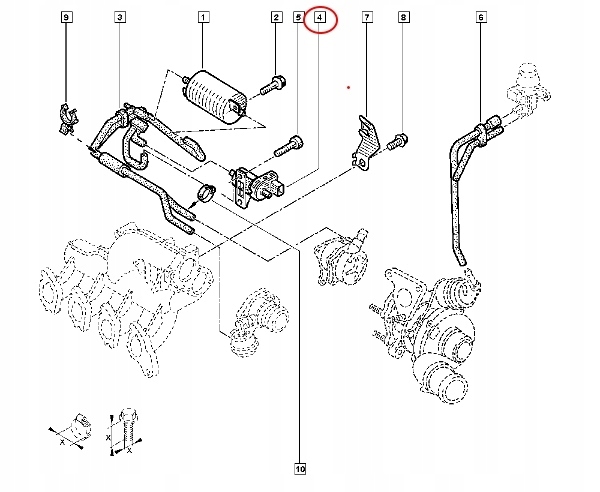 9
3
1
2
5
4
7
8
6
X
X
X
10