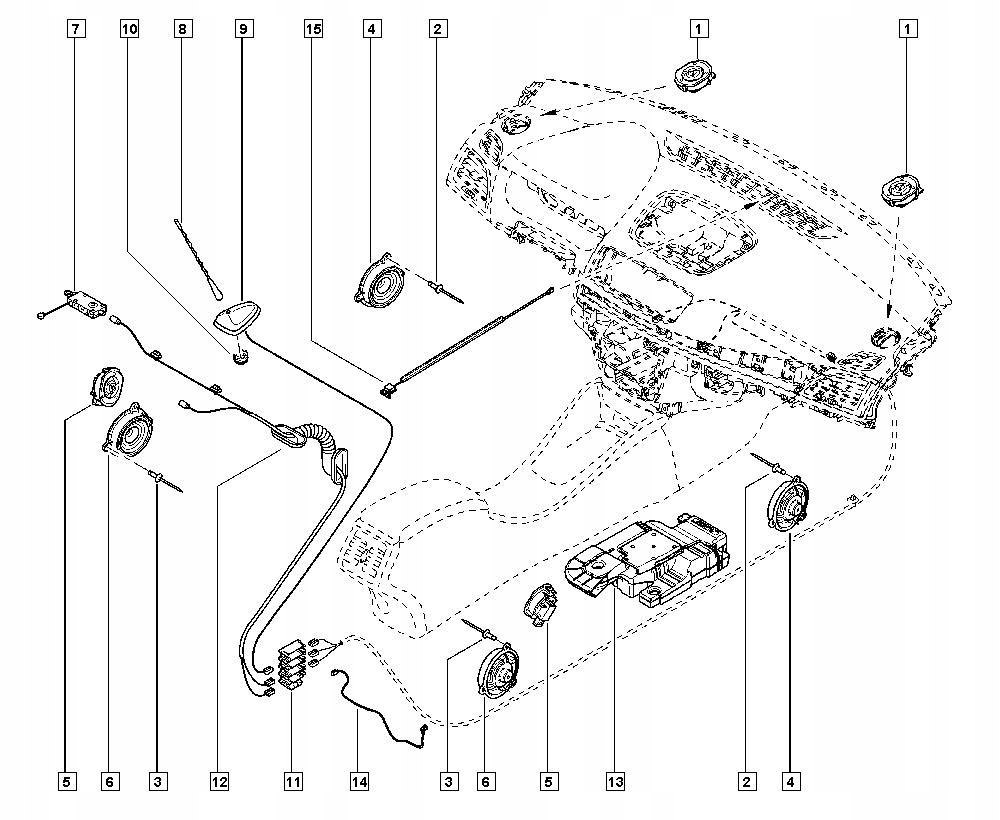 7
10
8
9
15
4
2
1
1
5
6
3
12
11
14
3
6
5
13
2
4