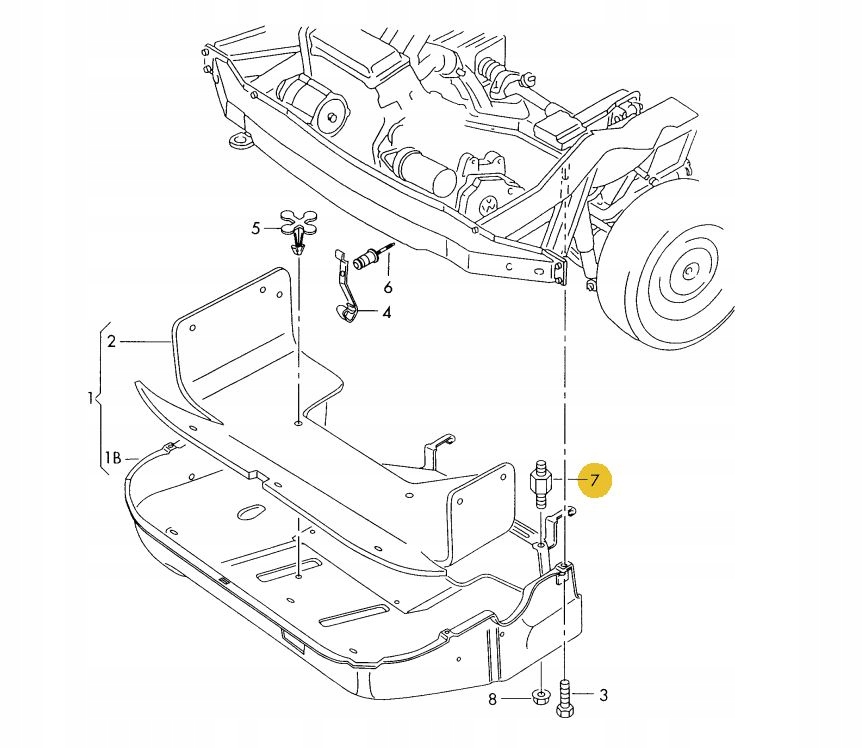 5
6
4
2
1
1B
7
8
3