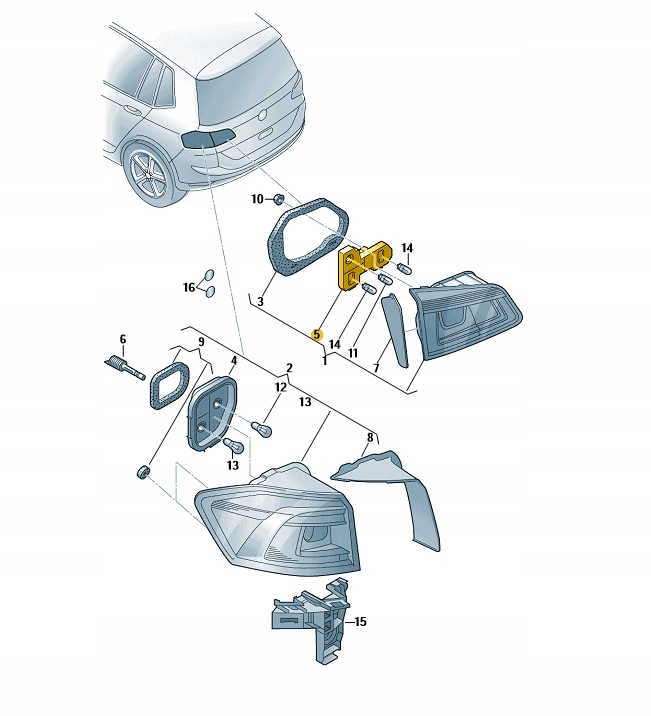 10
14
16
3
5
14
11
1
7
6
9
4
2
12
13
13
8
15