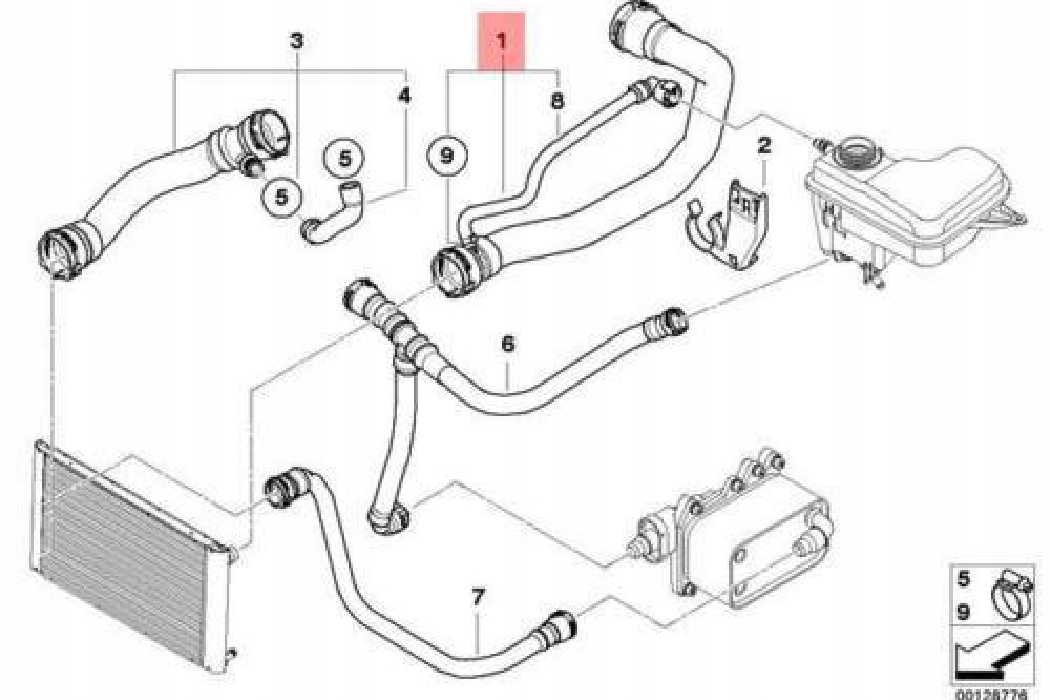 3
1
4
8
9
5
5
2
6
7
5
9
00128776