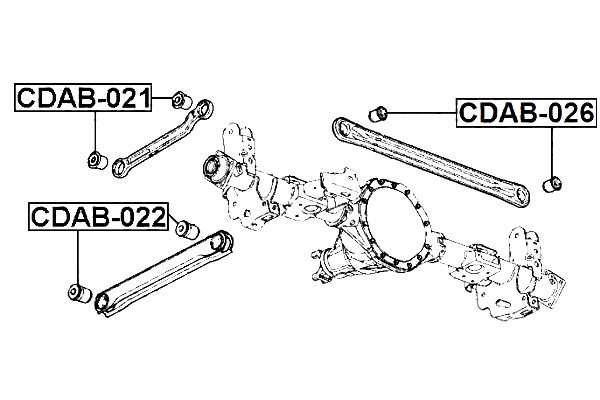 CDAB-021

CDAB-026

CDAB-022