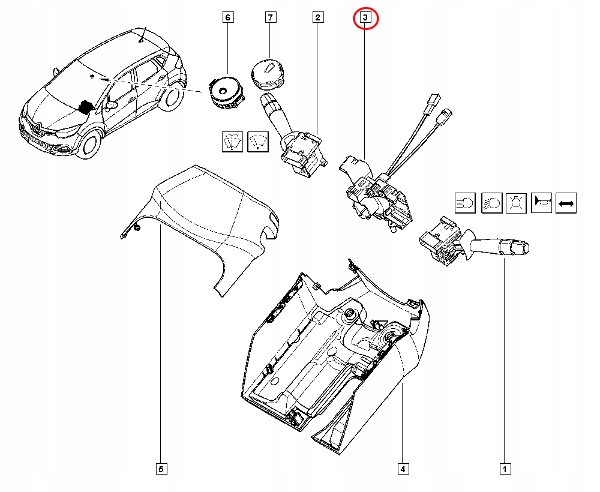 6
7
2
3
5
4
1