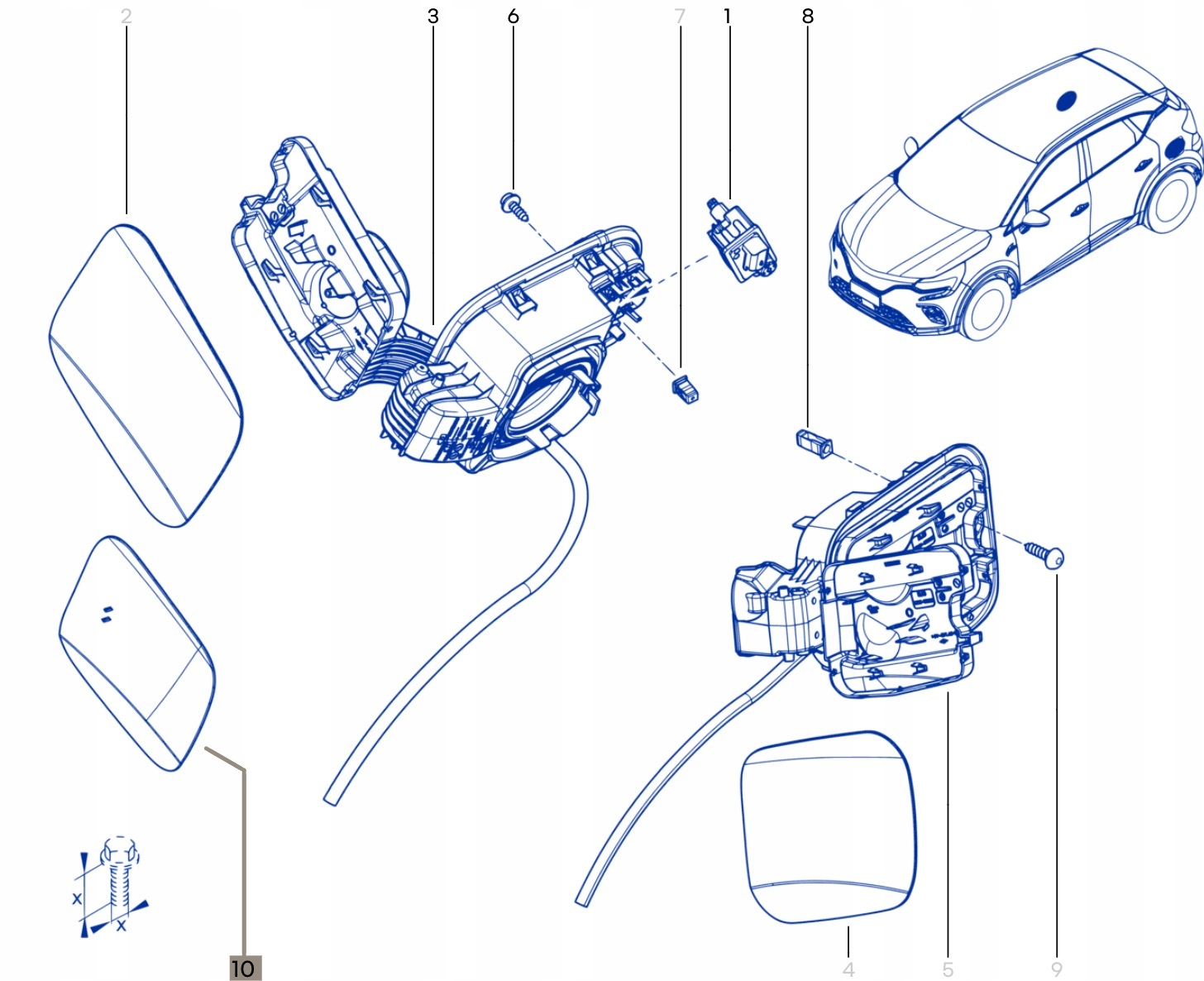 2
3
6
7
1
8
x
x
10
4
5
9