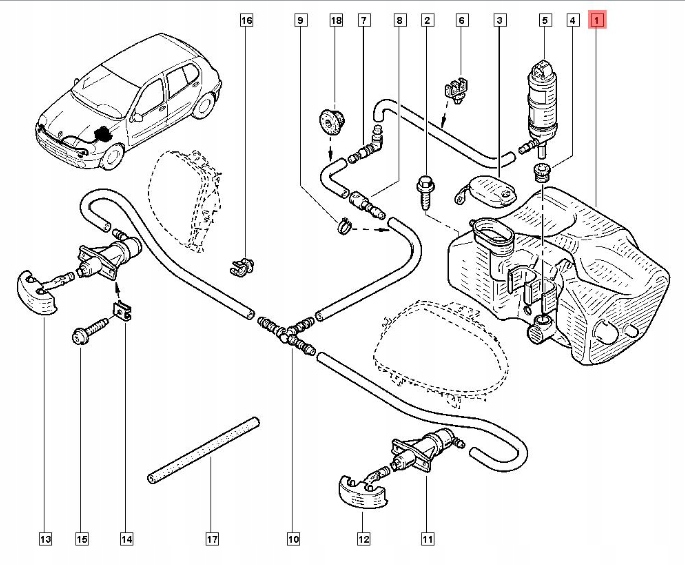 16
9
18
7
8
2
6
3
5
4
1
13
15
14
17
10
12
11