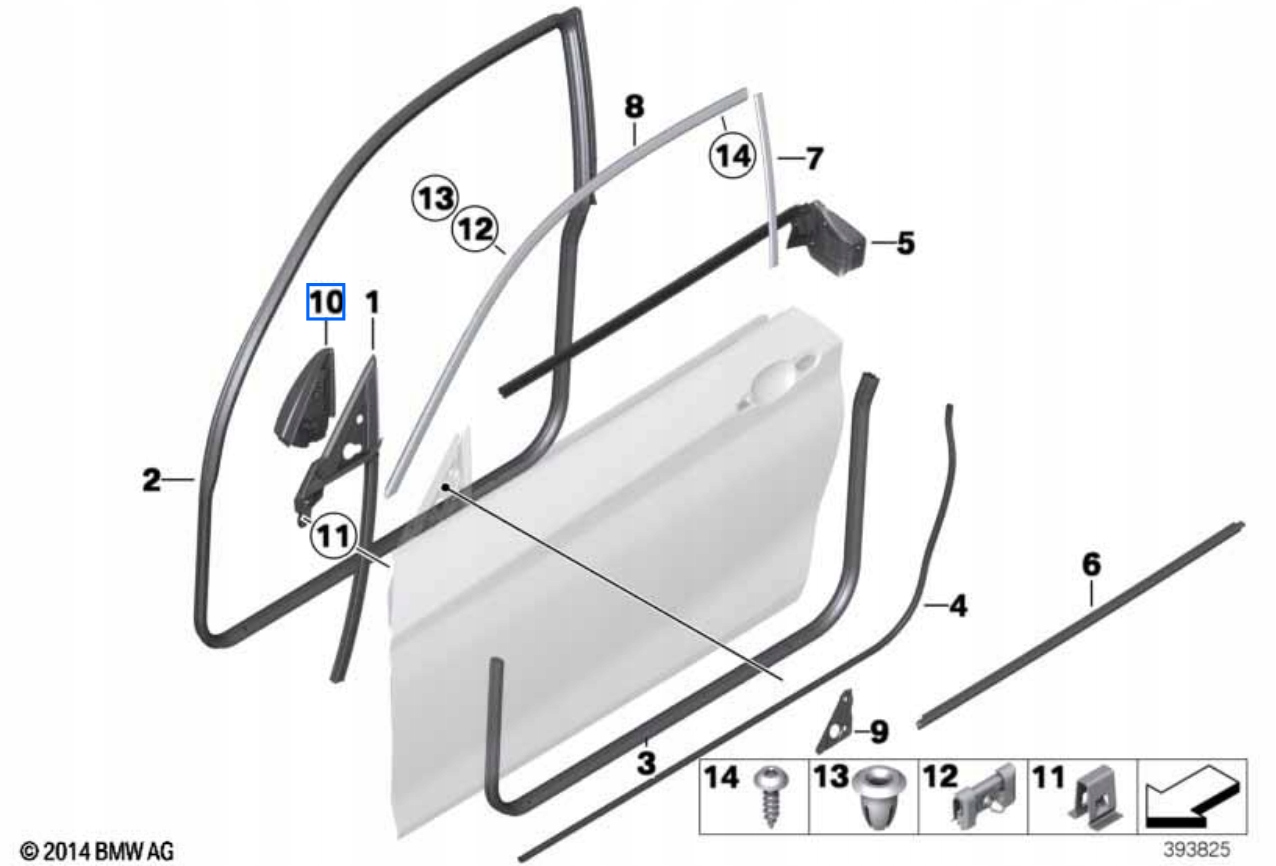 8
14
7
13
12
5
10
1
2
11
4
6
9
3
14
13
12
11
© 2014 BMW AG
393825