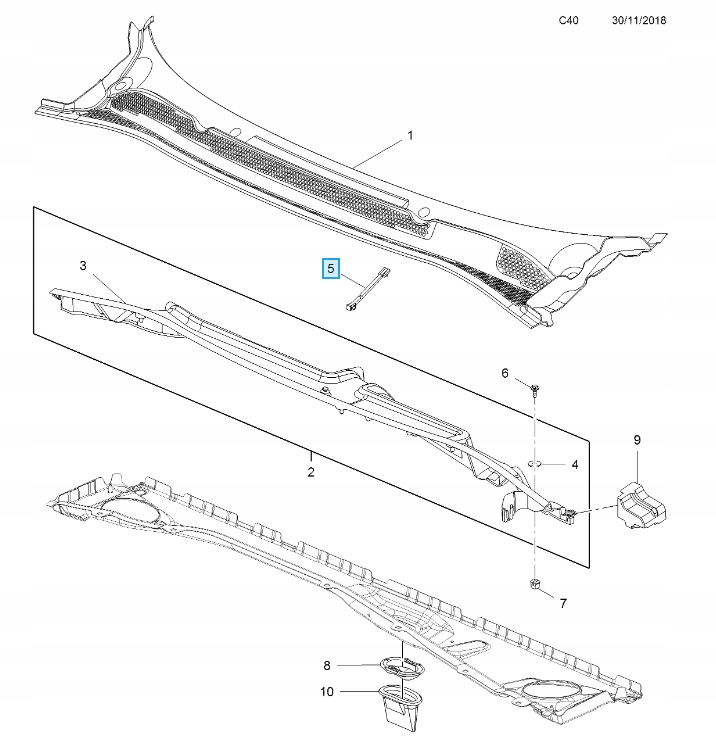 C40 30/11/2018

1

5

3

6

9

4

2

7

8

10