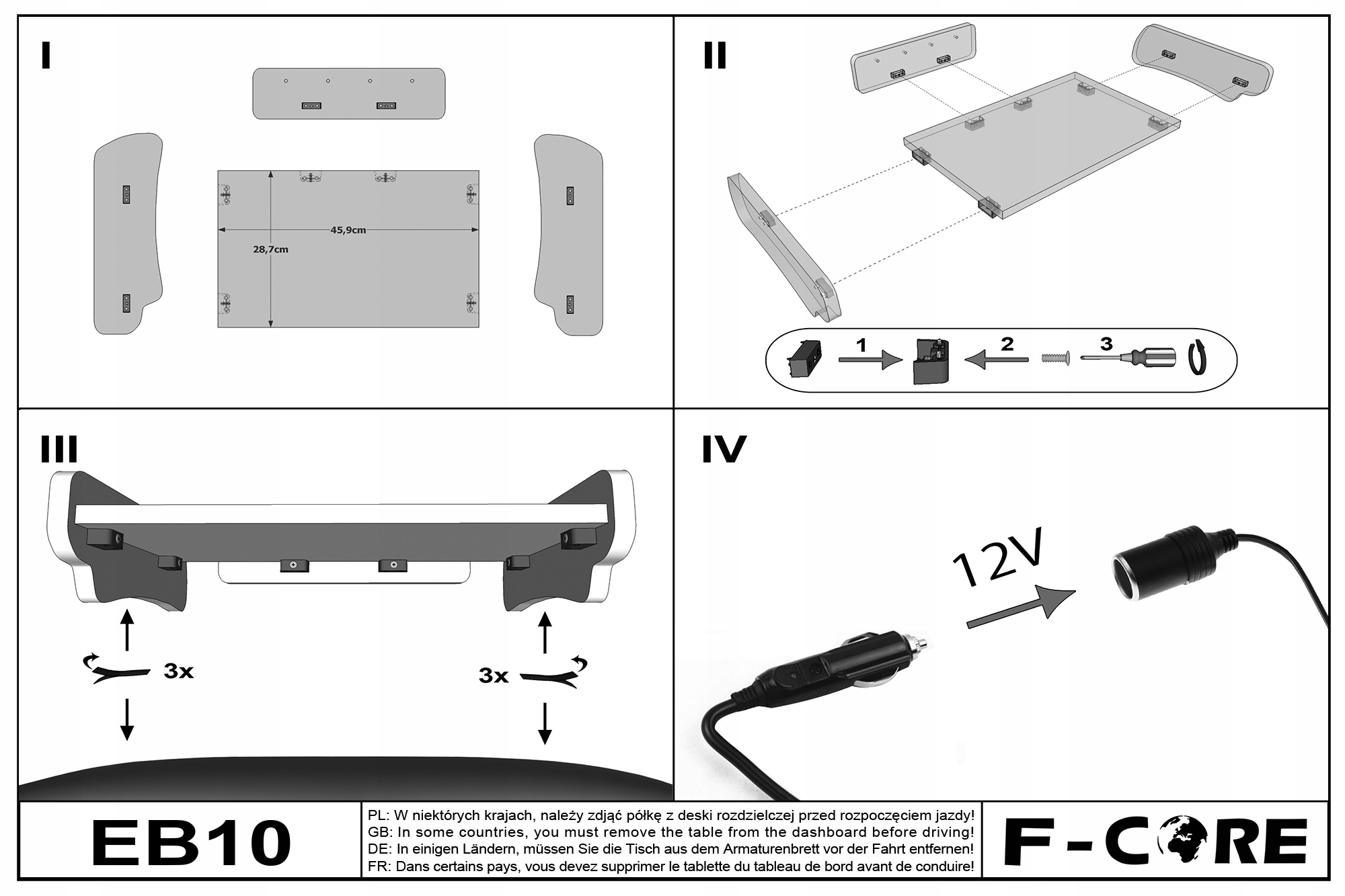 I

45,9cm

28,7cm

II

1

2

3

III

3x

3x

IV

12V

EB10

PL: W niektórych krajach, należy zdjąć półkę z deski rozdzielczej przed rozpoczęciem jazdy!
GB: In some countries, you must remove the table from the dashboard before driving!
DE: In einigen Ländern, müssen Sie die Tisch aus dem Armaturenbrett vor der Fahrt entfernen!
FR: Dans certains pays, vous devez supprimer le tablette du tableau de bord avant de conduire!

F-CORE