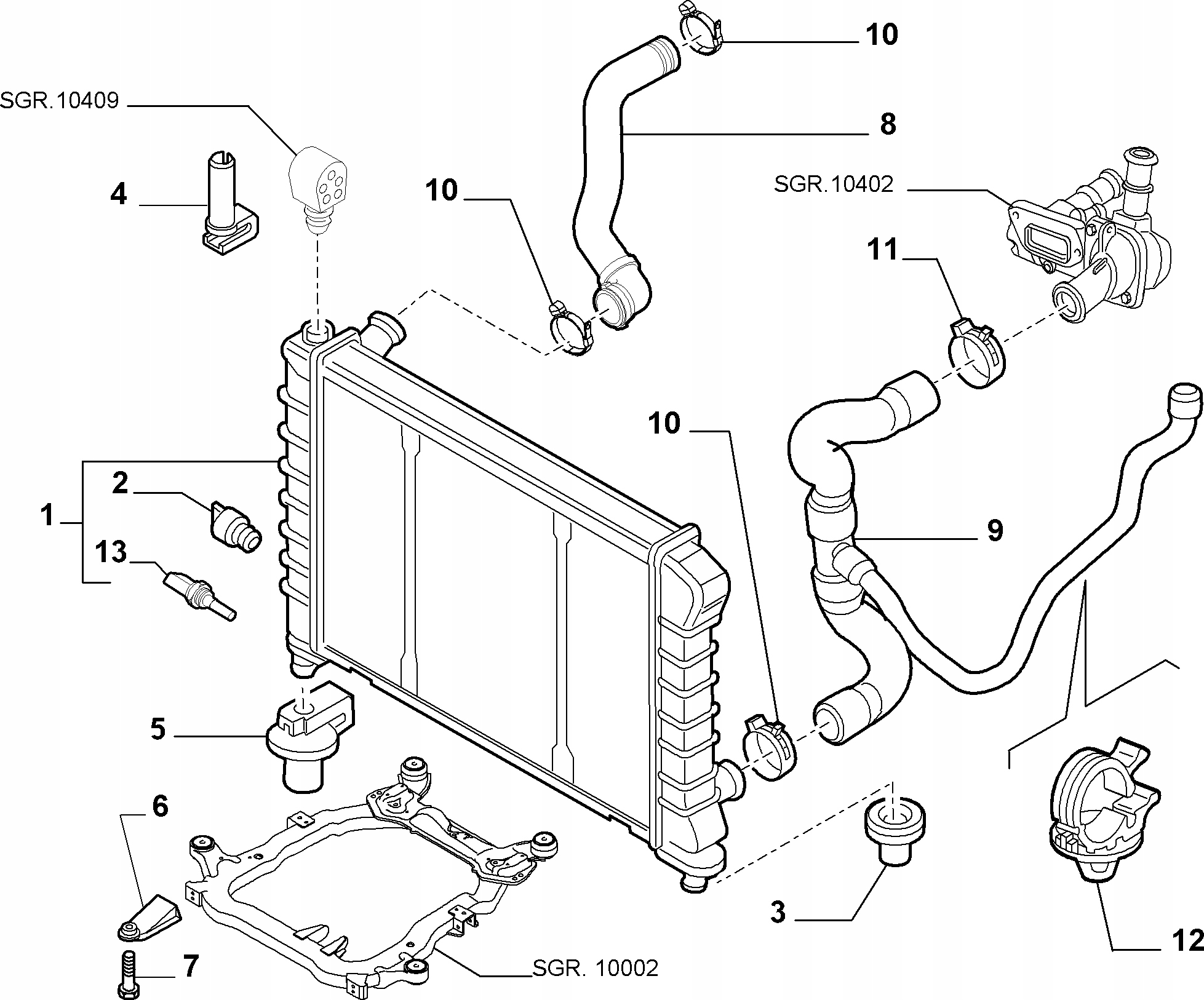 10
SGR.10409
8
4
10
SGR.10402
11
10
1
2
13
9
5
6
3
12
7
SGR. 10002