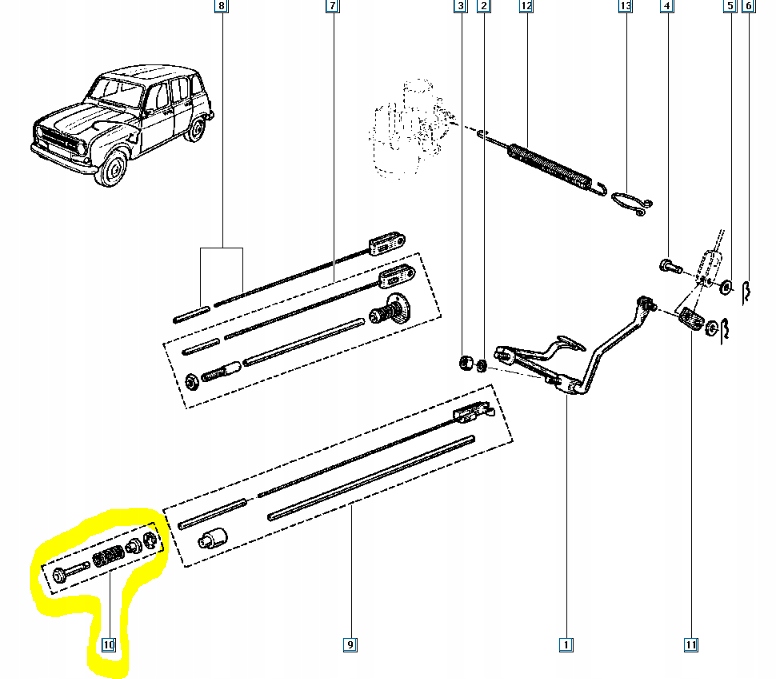 8
7
3
2
12
13
4
5
6
10
9
1
11