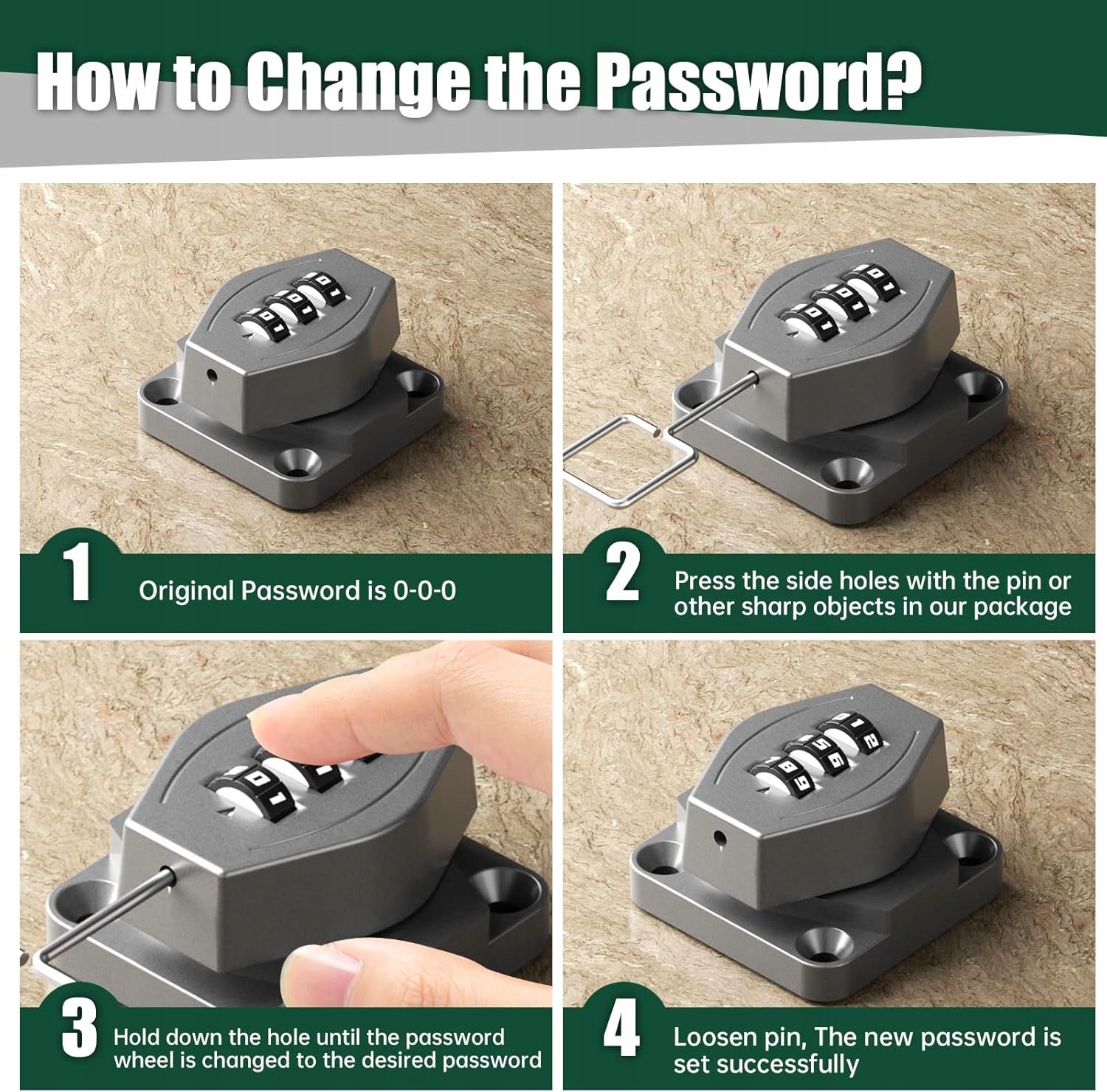 How to Change the Password?

1 Original Password is 0-0-0

2 Press the side holes with the pin or other sharp objects in our package

3 Hold down the hole until the password wheel is changed to the desired password

4 Loosen pin, The new password is set successfully