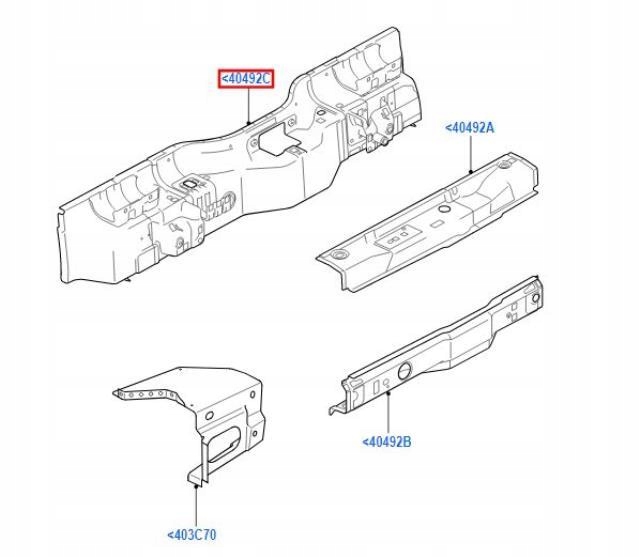 <40492C

<40492A

<40492B

<403C70