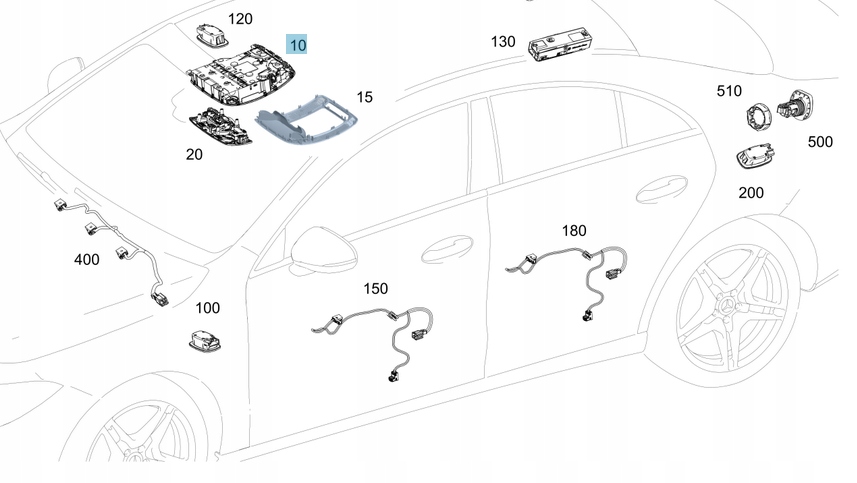 120
10
130
15
510
20
500
200
180
400
150
100