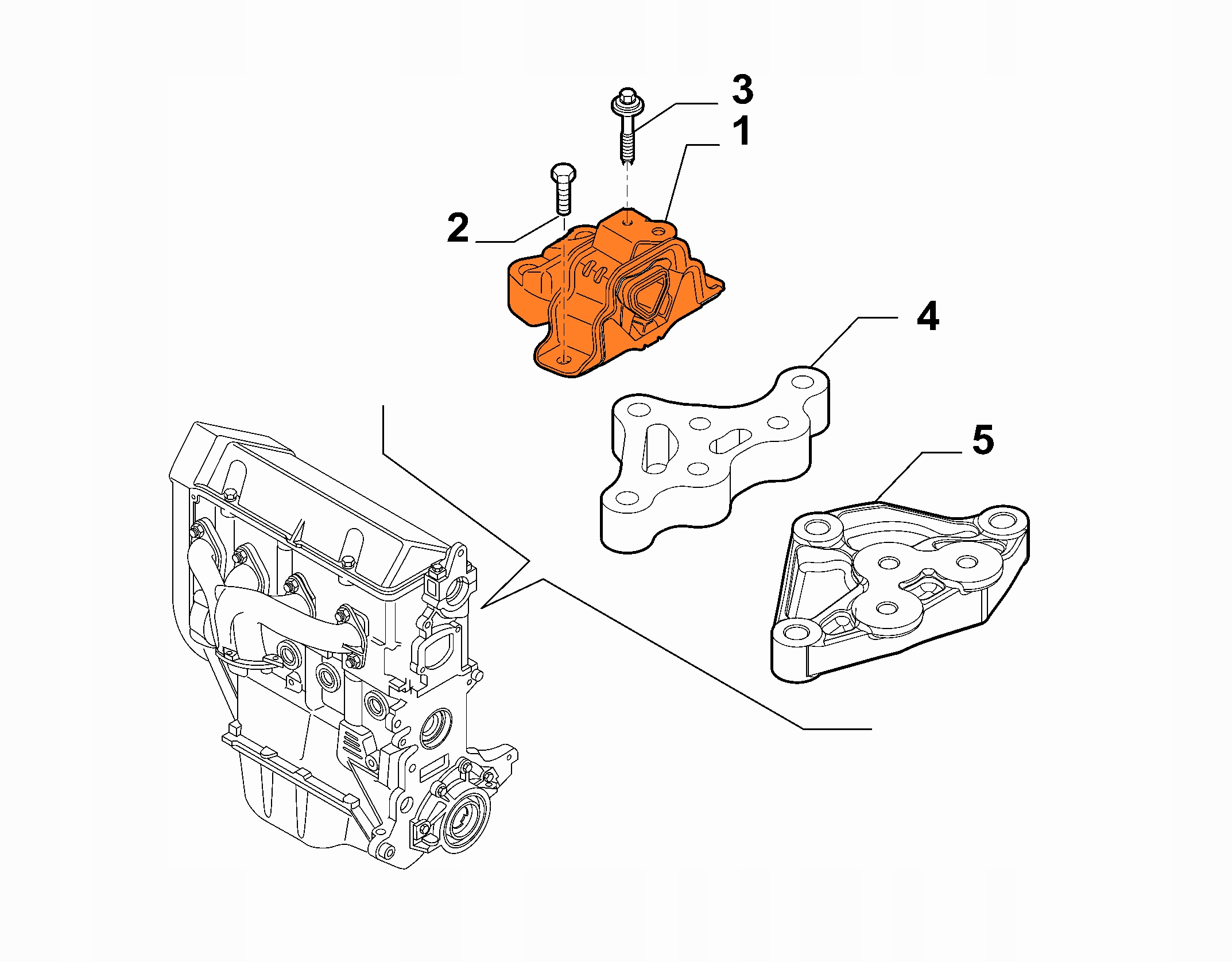 3
1
2
4
5