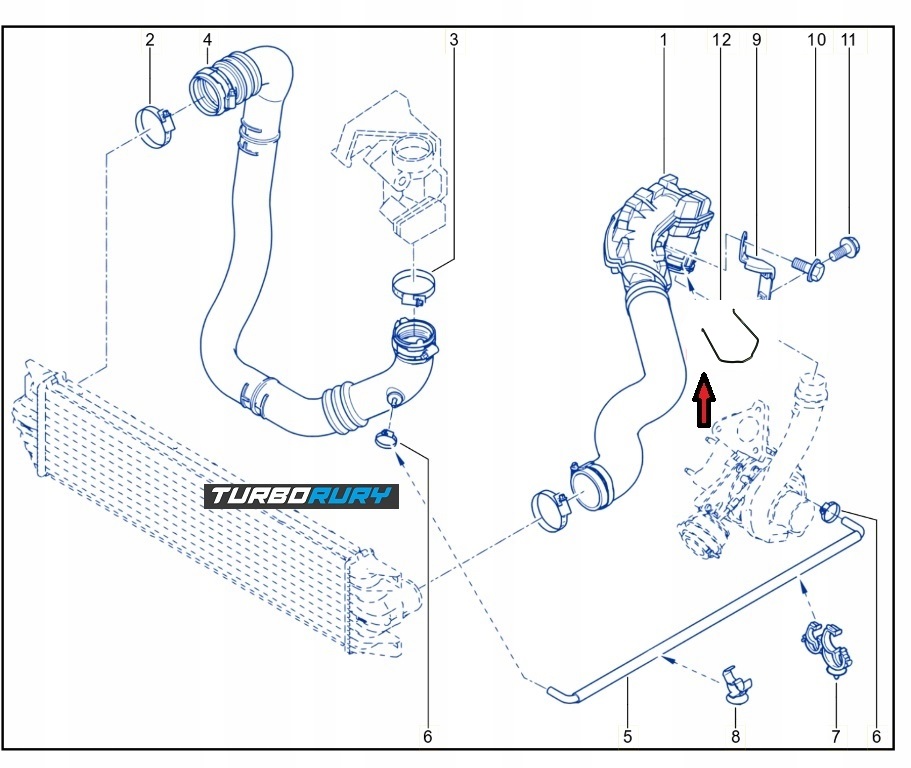 2
4
3
1
12
9
10
11
TURBORURY
6
5
8
7
6