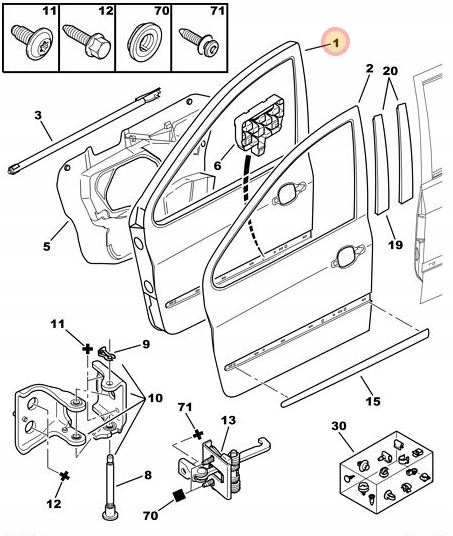 11
12
70
71
1
2
20
3
6
5
19
11
9
10
71
13
15
30
12
8
70