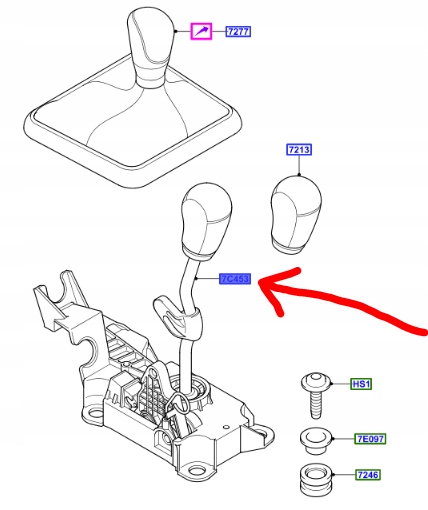 7277

7213

7C453

HS1

7E097

7246