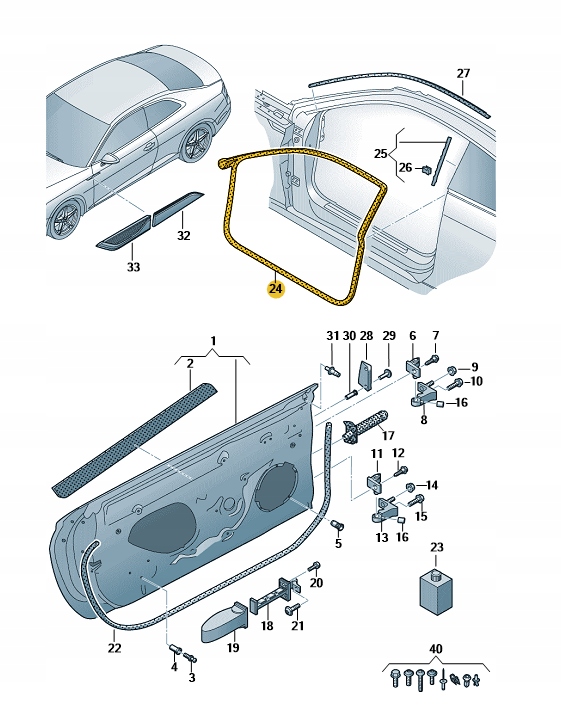 27
25
26
32
33
24
1
2
31
30
28
29
6
7
9
10
16
8
17
11
12
14
15
13
16
5
23
20
18
21
19
22
4
3
40