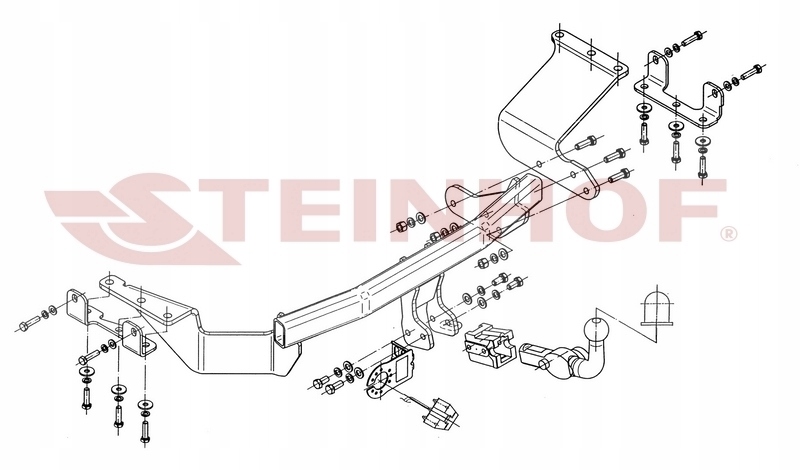 STEINHOF®