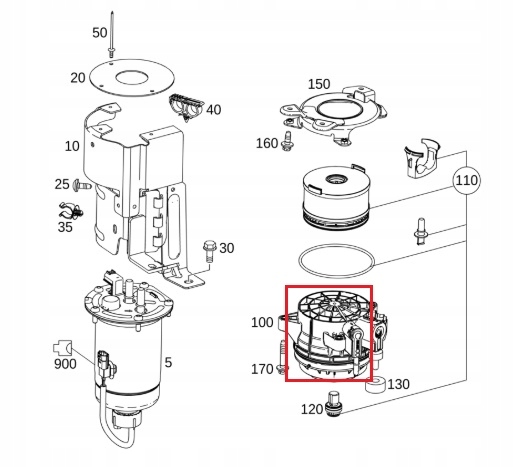 50
20
40
10
25
35
30
900
5
150
160
110
100
170
130
120