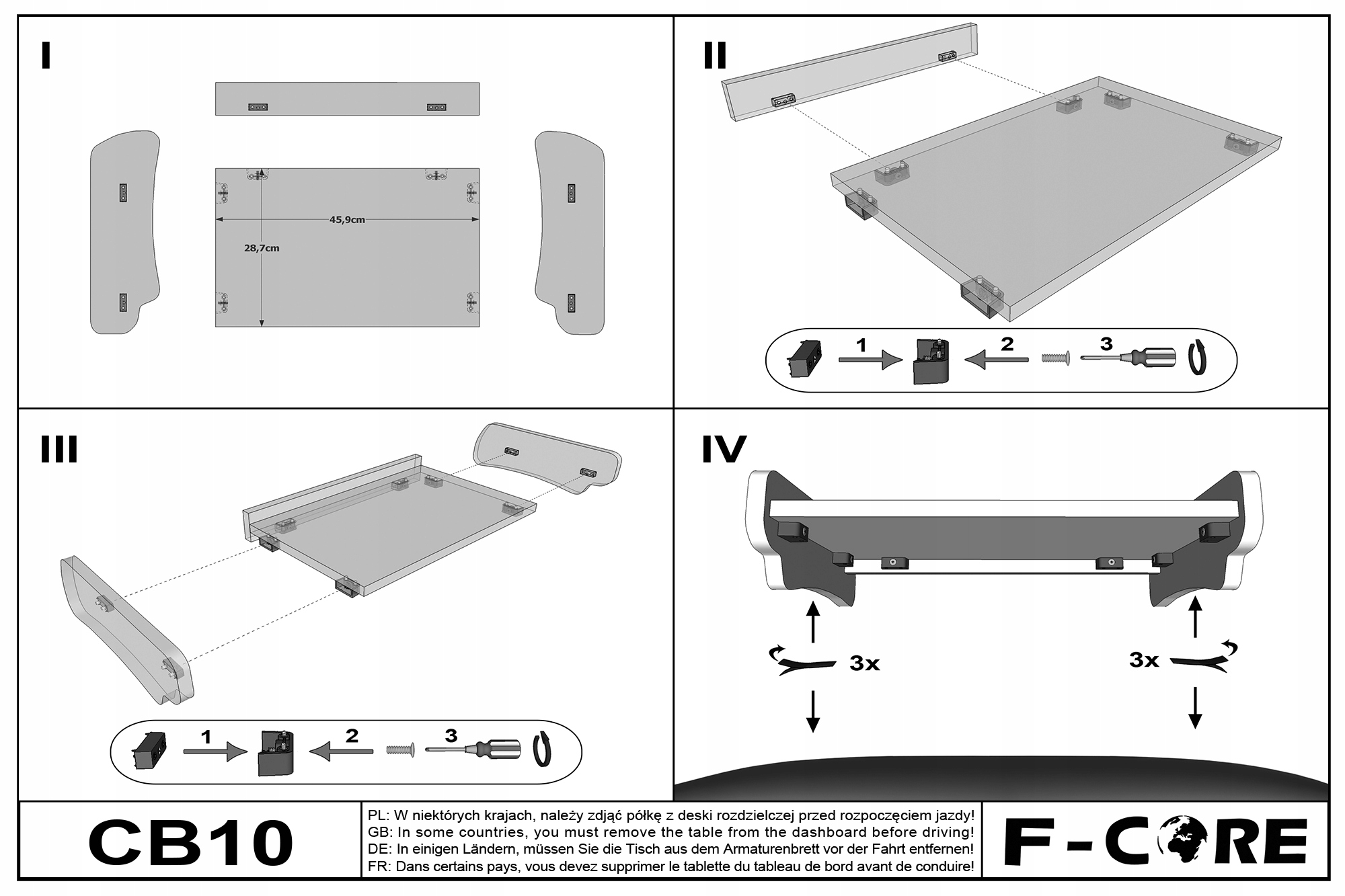 I

45,9cm

28,7cm

II

1

2

3

III

1

2

3

IV

3x

3x

CB10

PL: W niektórych krajach, należy zdjąć półkę z deski rozdzielczej przed rozpoczęciem jazdy!
GB: In some countries, you must remove the table from the dashboard before driving!
DE: In einigen Ländern, müssen Sie die Tisch aus dem Armaturenbrett vor der Fahrt entfernen!
FR: Dans certains pays, vous devez supprimer le tablette du tableau de bord avant de conduire!

F-CORE