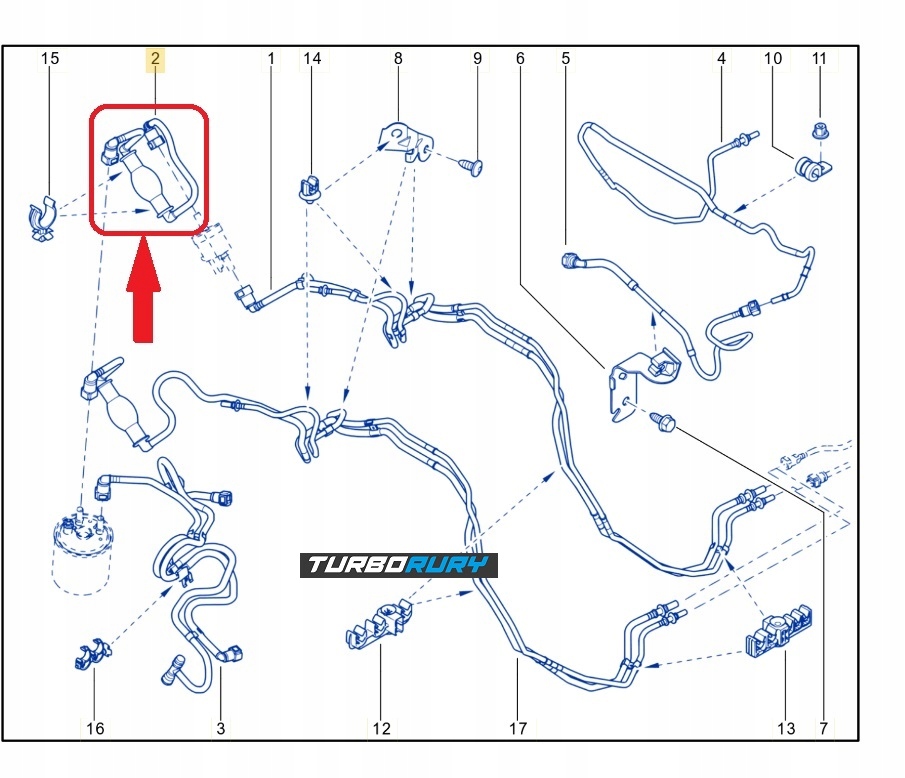 15
2
1
14
8
9
6
5
4
10
11
TURBORURY
16
3
12
17
13
7