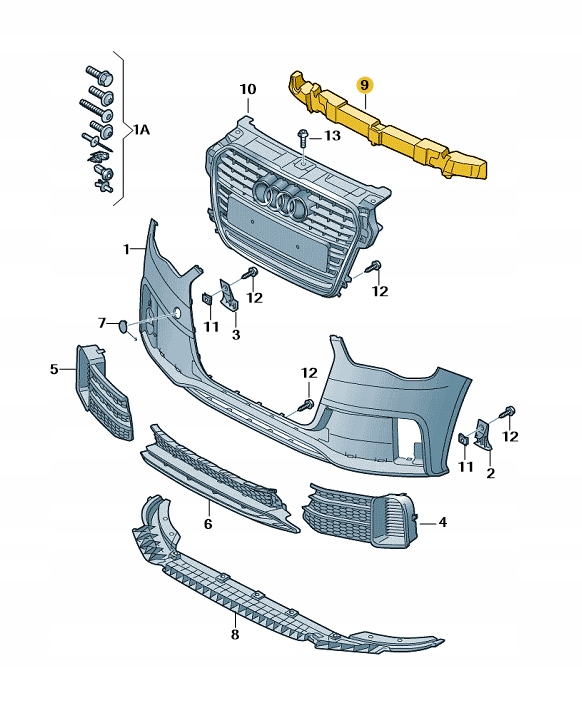 1A
10
9
13
1
12
12
7
11
3
5
12
12
11
2
6
4
8